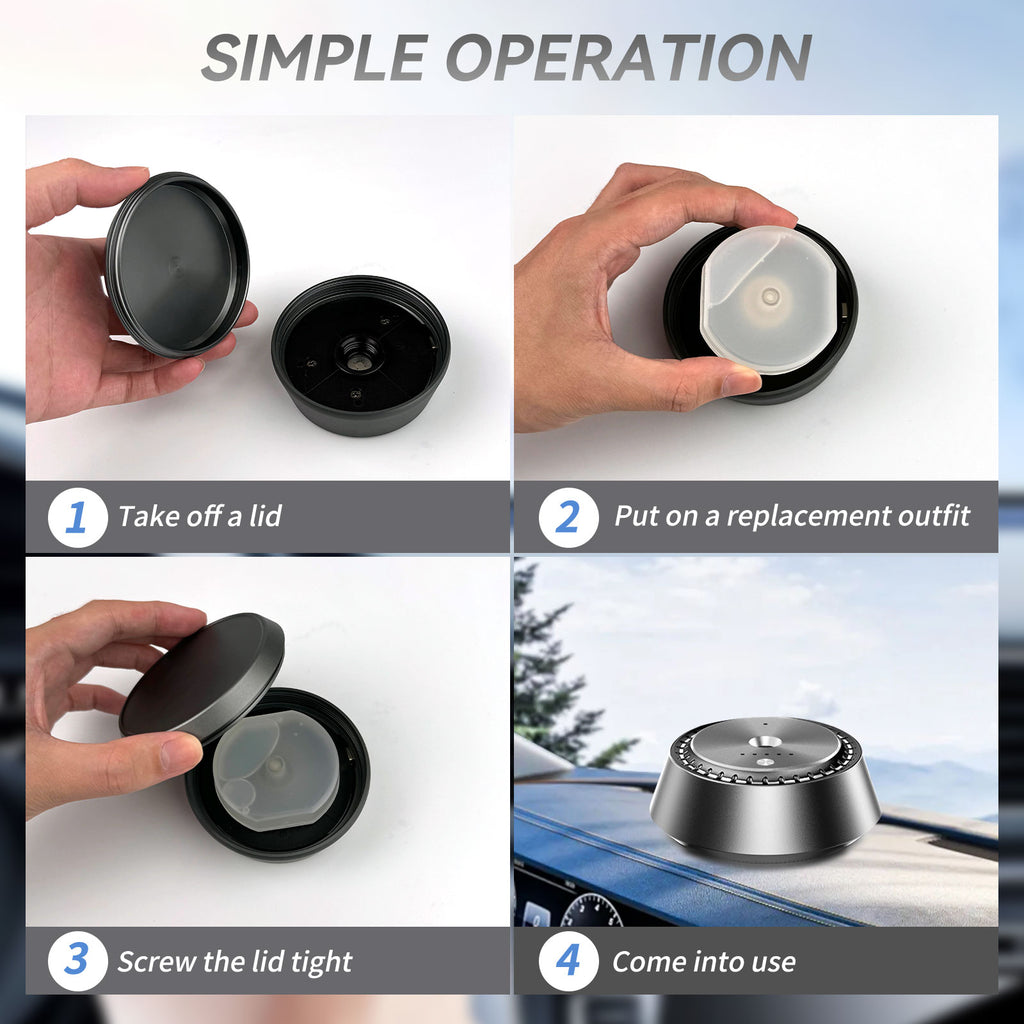 SIMPLE OPERATION

1 Take off a lid

2 Put on a replacement outfit

3 Screw the lid tight

4 Come into use