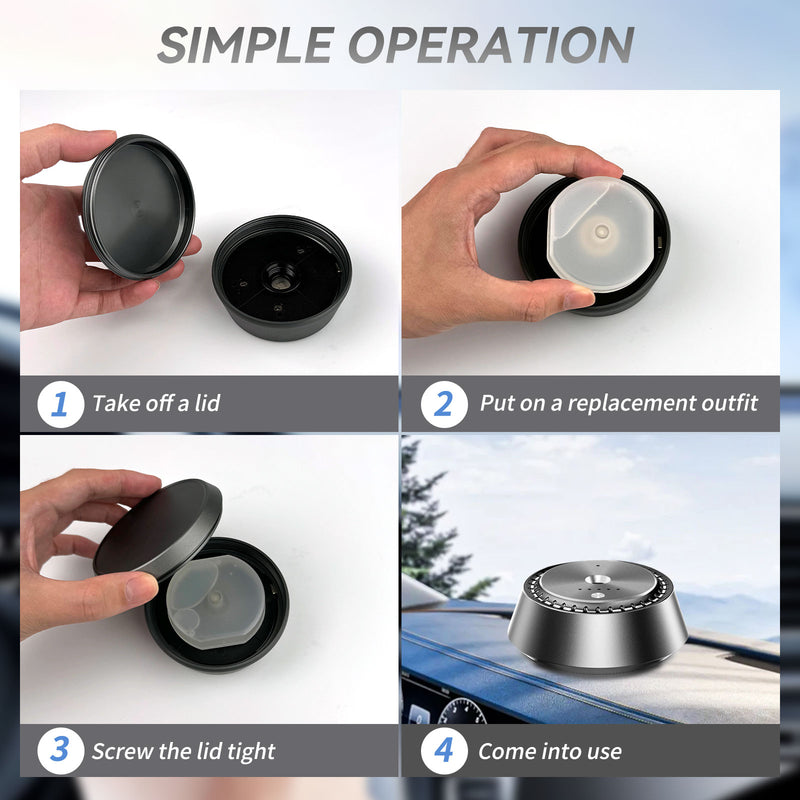 SIMPLE OPERATION

1 Take off a lid

2 Put on a replacement outfit

3 Screw the lid tight

4 Come into use